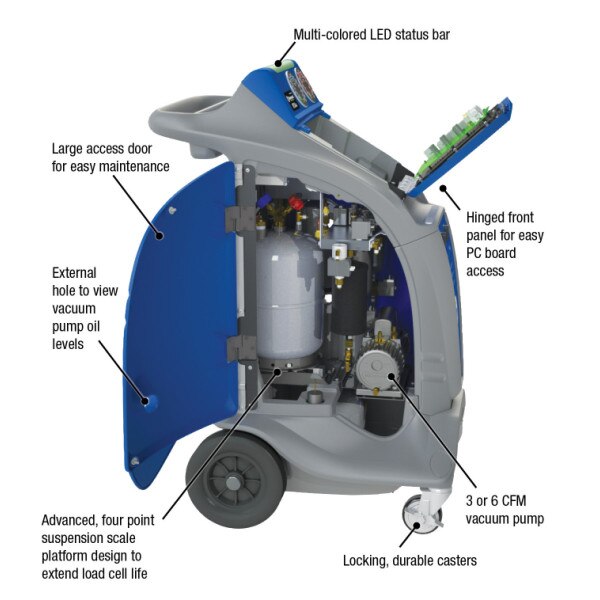 Multi-colored LED status bar

Large access door for easy maintenance

Hinged front panel for easy PC board access

External hole to view vacuum pump oil levels

3 or 6 CFM vacuum pump

Advanced, four point suspension scale platform design to extend load cell life

Locking, durable casters